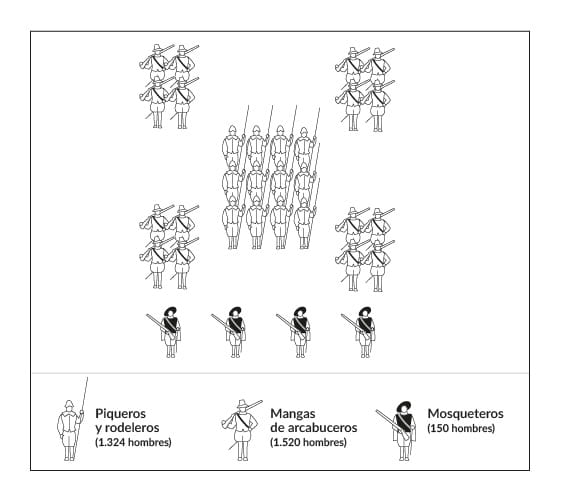 Piqueros
y rodeleros
(1.324 hombres)

Mangas
de arcabuceros
(1.520 hombres)

Mosqueteros
(150 hombres)