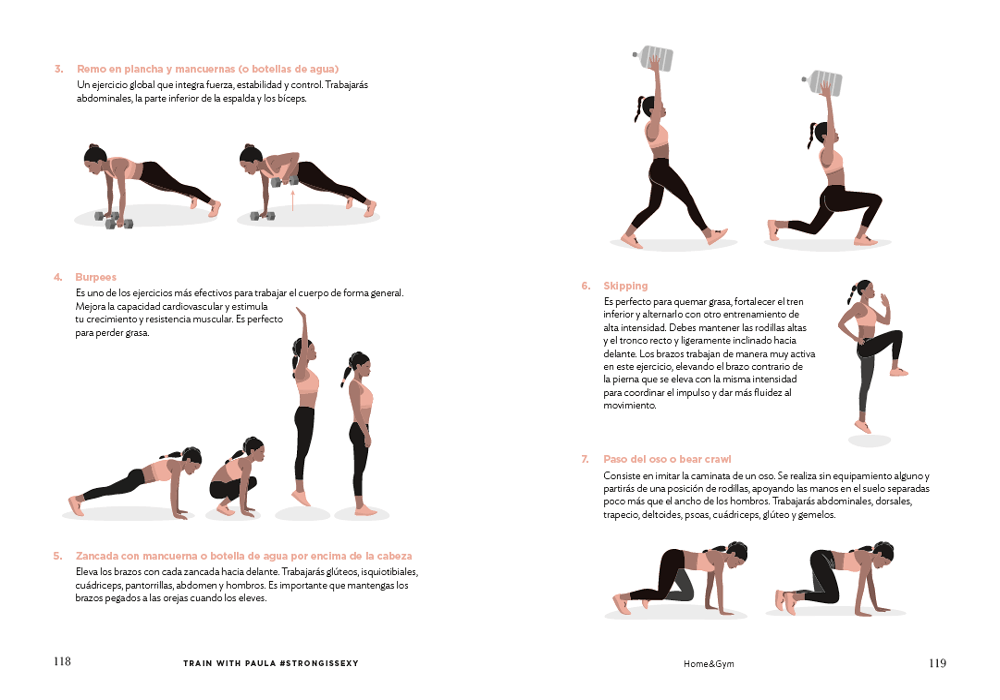 3. Remo en plancha y mancuernas (o botellas de agua)
Un ejercicio global que integra fuerza, estabilidad y control. Trabajarás abdominales, la parte inferior de la espalda y los bíceps.

4. Burpees
Es uno de los ejercicios más efectivos para trabajar el cuerpo de forma general. Mejora la capacidad cardiovascular y estimula tu crecimiento y resistencia muscular. Es perfecto para perder grasa.

5. Zancada con mancuerna o botella de agua por encima de la cabeza
Eleva los brazos con cada zancada hacia delante. Trabajarás glúteos, isquiotibiales, cuádriceps, pantorrillas, abdomen y hombros. Es importante que mantengas los brazos pegados a las orejas cuando los eleves.

118 TRAIN WITH PAULA #STRONGISSEXY

6. Skipping
Es perfecto para quemar grasa, fortalecer el tren inferior y alternarlo con otro entrenamiento de alta intensidad. Debes mantener las rodillas altas y el tronco recto y ligeramente inclinado hacia delante. Los brazos trabajan de manera muy activa en este ejercicio, elevando el brazo contrario de la pierna que se eleva con la misma intensidad para coordinar el impulso y dar más fluidez al movimiento.

7. Paso del oso o bear crawl
Consiste en imitar la caminata de un oso. Se realiza sin equipamiento alguno y partirás de una posición de rodillas, apoyando las manos en el suelo separadas poco más que el ancho de los hombros. Trabajarás abdominales, dorsales, trapecio, deltoides, psoas, cuádriceps, glúteo y gemelos.

Home&Gym 119