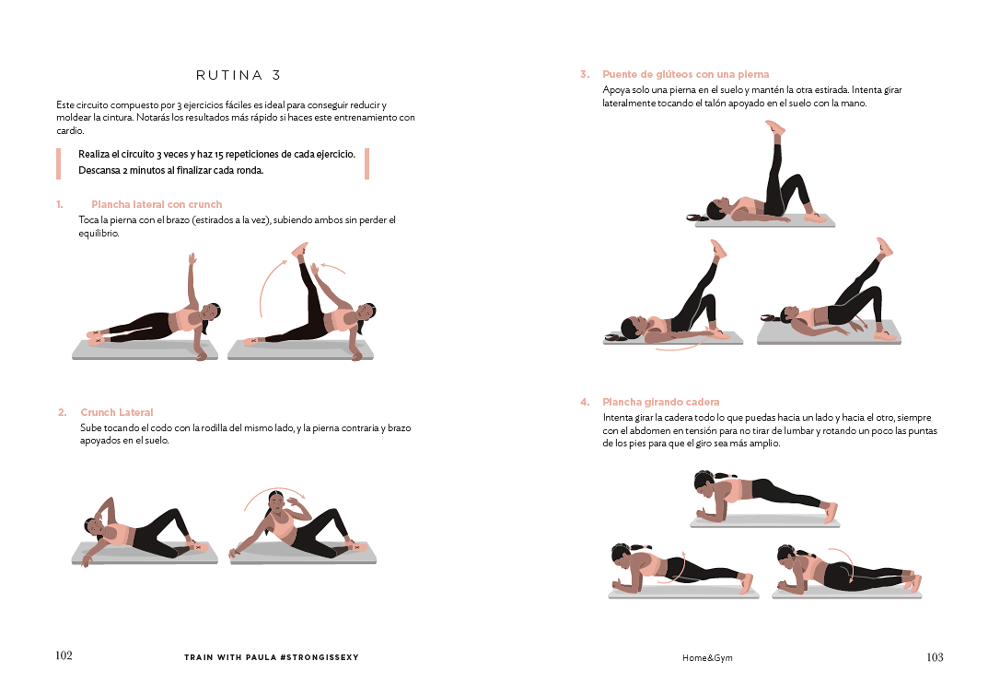 RUTINA 3

Este circuito compuesto por 3 ejercicios fáciles es ideal para conseguir reducir y moldear la cintura. Notarás los resultados más rápido si haces este entrenamiento con cardio.

Realiza el circuito 3 veces y haz 15 repeticiones de cada ejercicio. Descansa 2 minutos al finalizar cada ronda.

1. Plancha lateral con crunch
Toca la pierna con el brazo (estirados a la vez), subiendo ambos sin perder el equilibrio.

2. Crunch Lateral
Sube tocando el codo con la rodilla del mismo lado, y la pierna contraria y brazo apoyados en el suelo.

102 TRAIN WITH PAULA #STRONGISSEXY

3. Puente de glúteos con una pierna
Apoya solo una pierna en el suelo y mantén la otra estirada. Intenta girar lateralmente tocando el talón apoyado en el suelo con la mano.

4. Plancha girando cadera
Intenta girar la cadera todo lo que puedas hacia un lado y hacia el otro, siempre con el abdomen en tensión para no tirar de lumbar y rotando un poco las puntas de los pies para que el giro sea más amplio.

Home&Gym 103