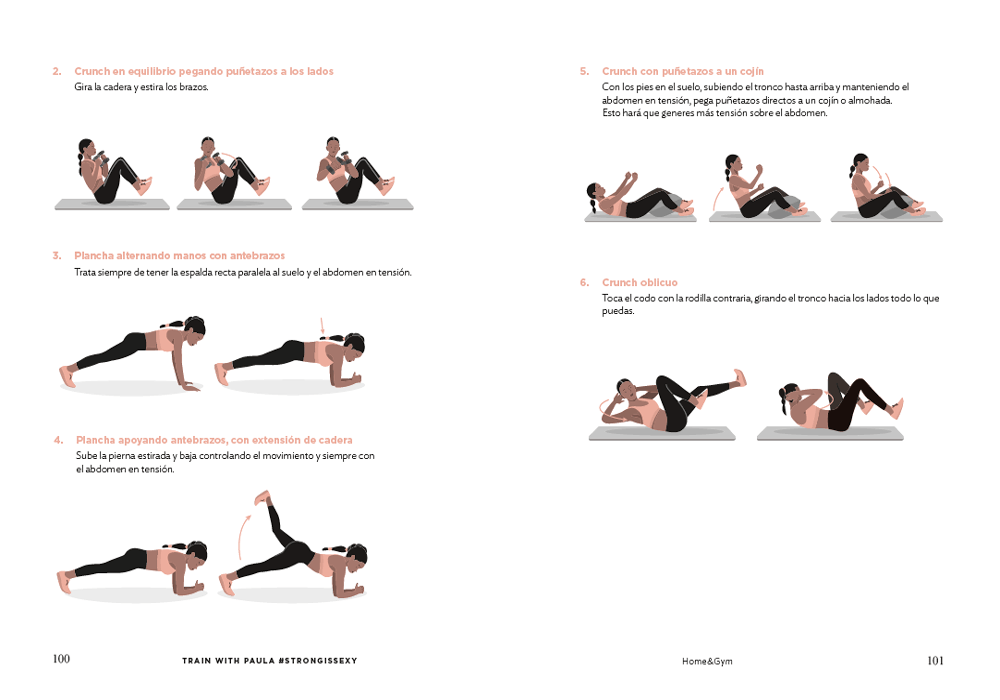 2. Crunch en equilibrio pegando puñetazos a los lados
Gira la cadera y estira los brazos.

3. Plancha alternando manos con antebrazos
Trata siempre de tener la espalda recta paralela al suelo y el abdomen en tensión.

4. Plancha apoyando antebrazos, con extensión de cadera
Sube la pierna estirada y baja controlando el movimiento y siempre con el abdomen en tensión.

100 TRAIN WITH PAULA #STRONGISSEXY

5. Crunch con puñetazos a un cojín
Con los pies en el suelo, subiendo el tronco hasta arriba y manteniendo el abdomen en tensión, pega puñetazos directos a un cojín o almohada. Esto hará que generes más tensión sobre el abdomen.

6. Crunch oblicuo
Toca el codo con la rodilla contraria, girando el tronco hacia los lados todo lo que puedas.

Home&Gym 101